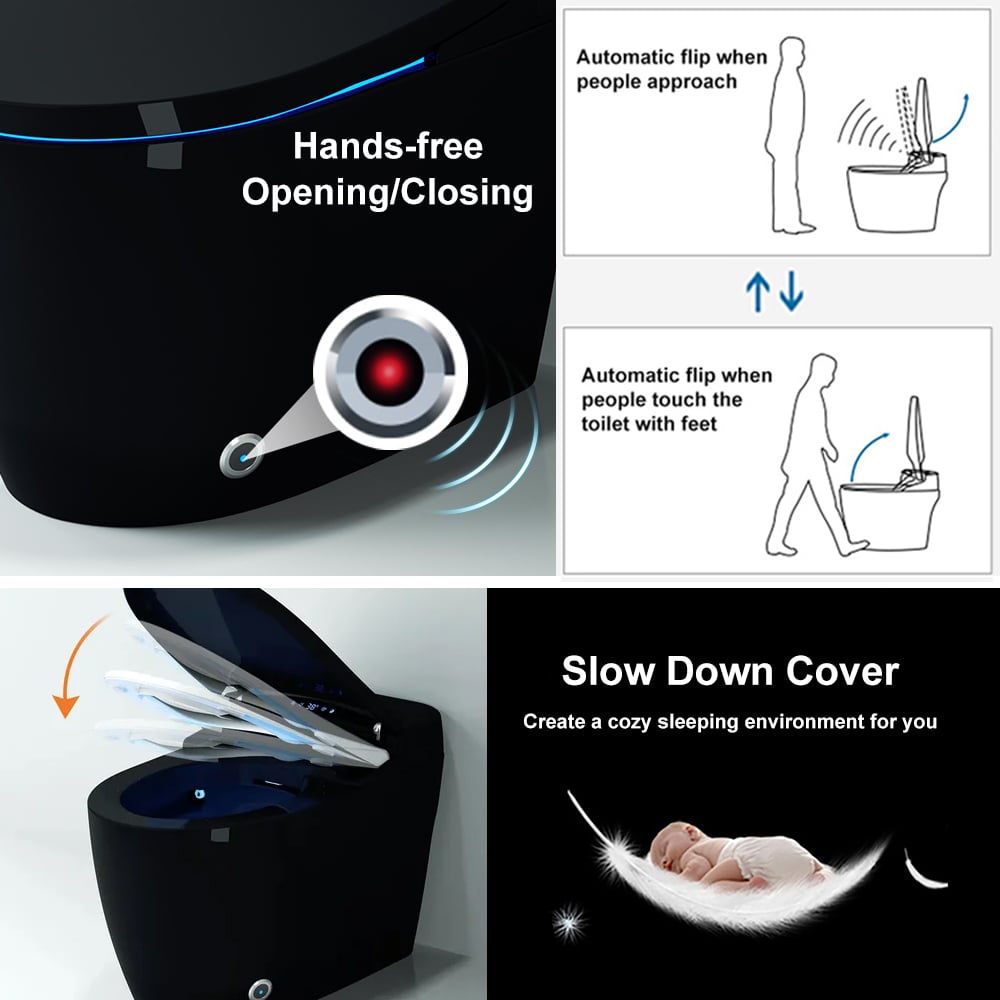 Hands-free Opening/Closing

Automatic flip when people approach

Automatic flip when people touch the toilet with feet

Slow Down Cover

Create a cozy sleeping environment for you