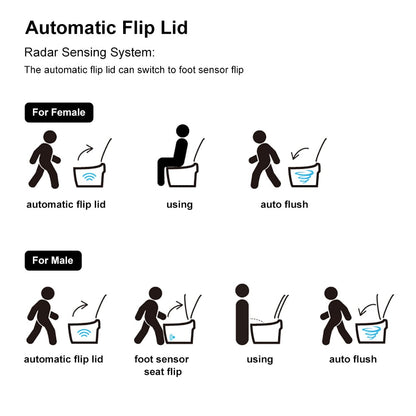 Automatic Flip Lid

Radar Sensing System:

The automatic flip lid can switch to foot sensor flip

For Female

automatic flip lid

using

auto flush

For Male

automatic flip lid

foot sensor seat flip

using

auto flush