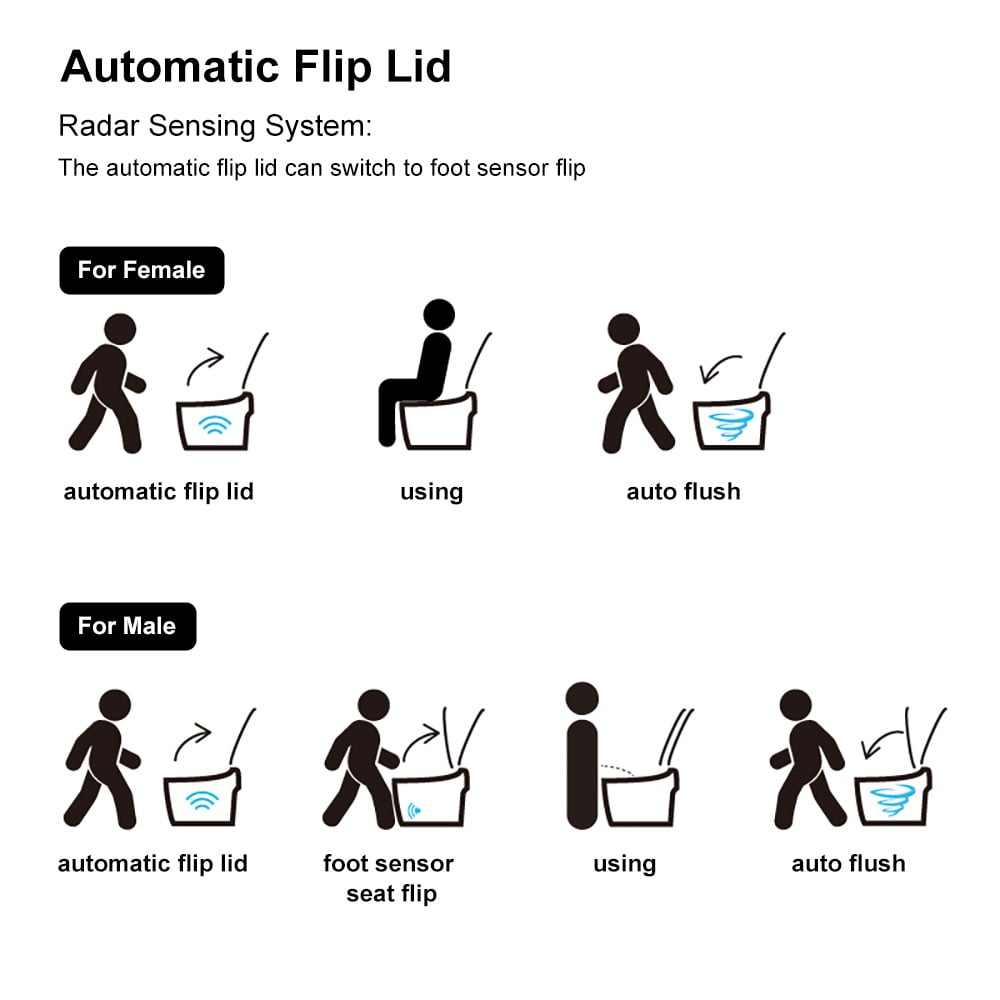 Automatic Flip Lid

Radar Sensing System:

The automatic flip lid can switch to foot sensor flip

For Female

automatic flip lid

using

auto flush

For Male

automatic flip lid

foot sensor seat flip

using

auto flush