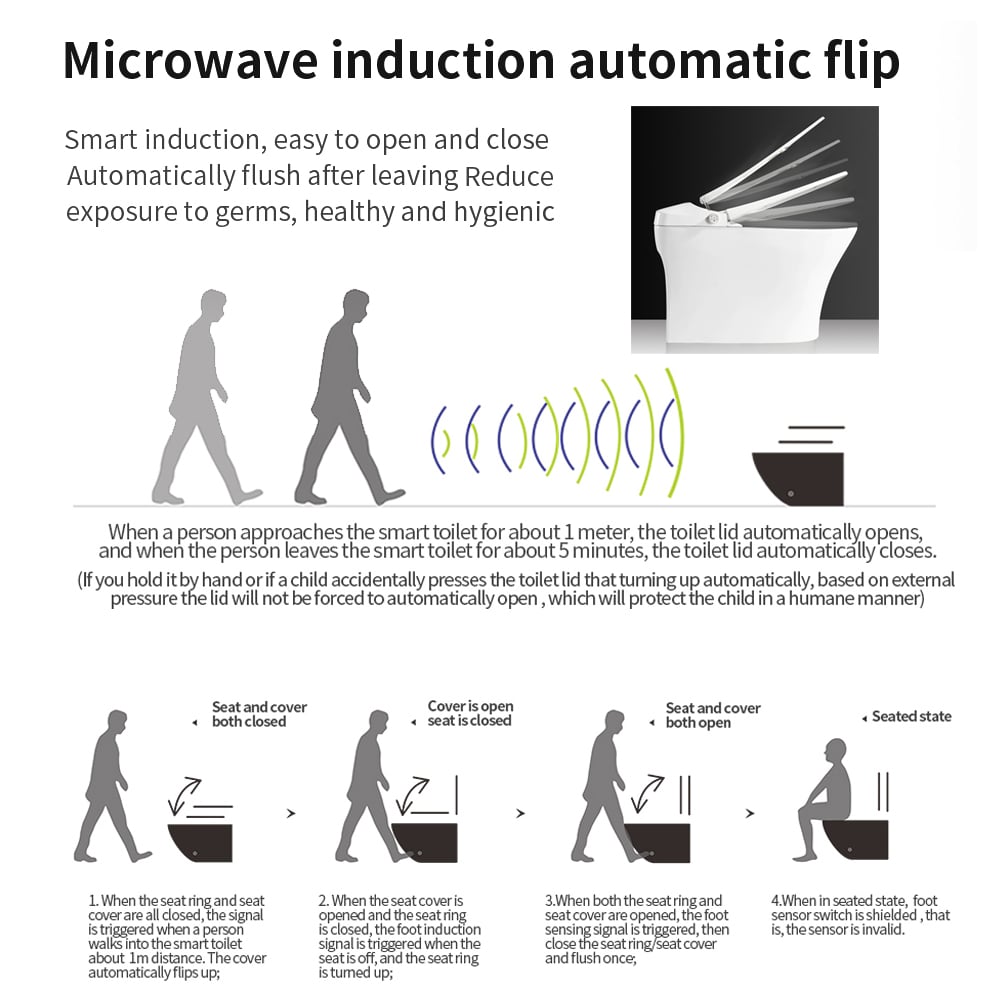 Microwave induction automatic flip

Smart induction, easy to open and close
Automatically flush after leaving Reduce exposure to germs, healthy and hygienic

When a person approaches the smart toilet for about 1 meter, the toilet lid automatically opens, and when the person leaves the smart toilet for about 5 minutes, the toilet lid automatically closes.
(If you hold it by hand or if a child accidentally presses the toilet lid that turning up automatically, based on external pressure the lid will not be forced to automatically open , which will protect the child in a humane manner)

Seat and cover both closed

Cover is open seat is closed

Seat and cover both open

Seated state

1. When the seat ring and seat cover are all closed, the signal is triggered when a person walks into the smart toilet about 1m distance. The cover automatically flips up;

2. When the seat cover is opened and the seat ring is closed, the foot induction signal is triggered when the seat is off, and the seat ring is turned up;

3.When both the seat ring and seat cover are opened, the foot sensing signal is triggered, then close the seat ring/seat cover and flush once;

4.When in seated state, foot sensor switch is shielded , that is, the sensor is invalid.