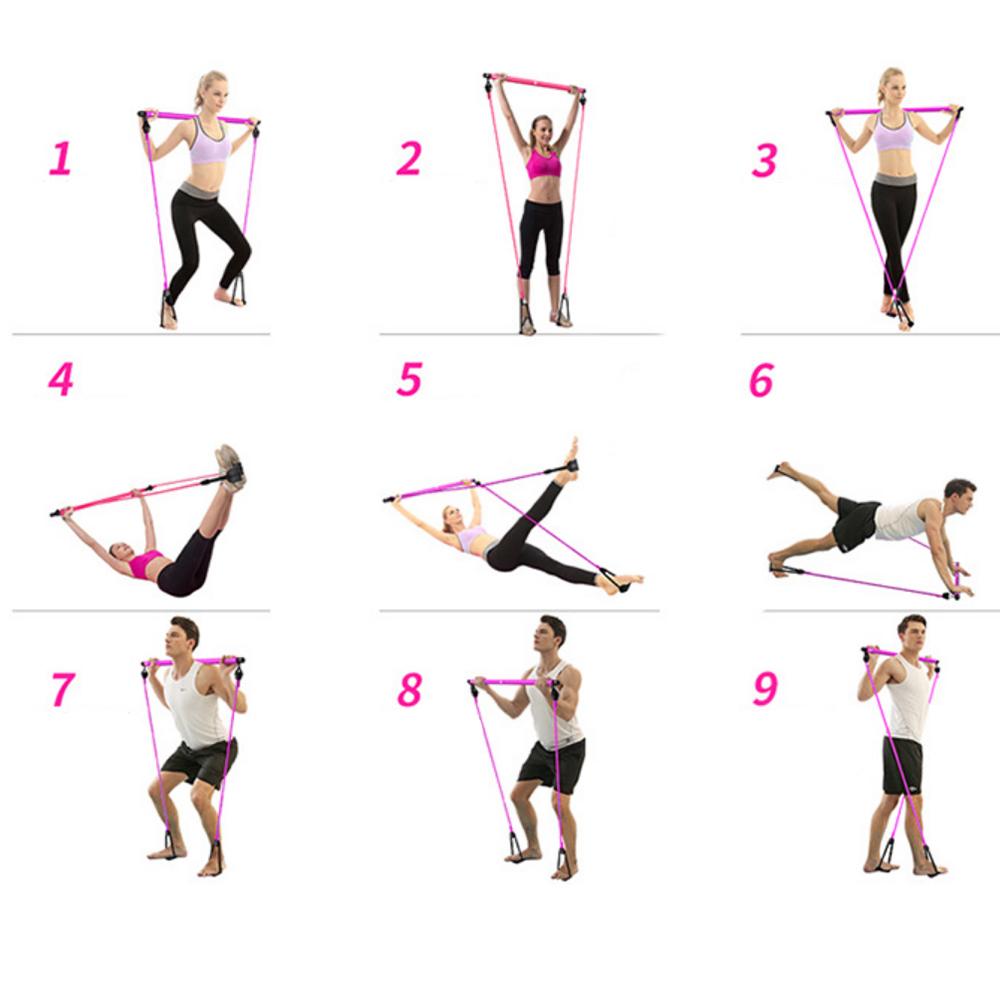 1

2

3

4

5

6

7

8

9