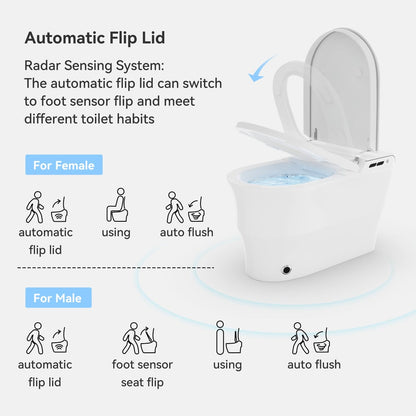 Automatic Flip Lid

Radar Sensing System:
The automatic flip lid can switch to foot sensor flip and meet different toilet habits

For Female

automatic flip lid

using

auto flush

For Male

automatic flip lid

foot sensor seat flip

using

auto flush