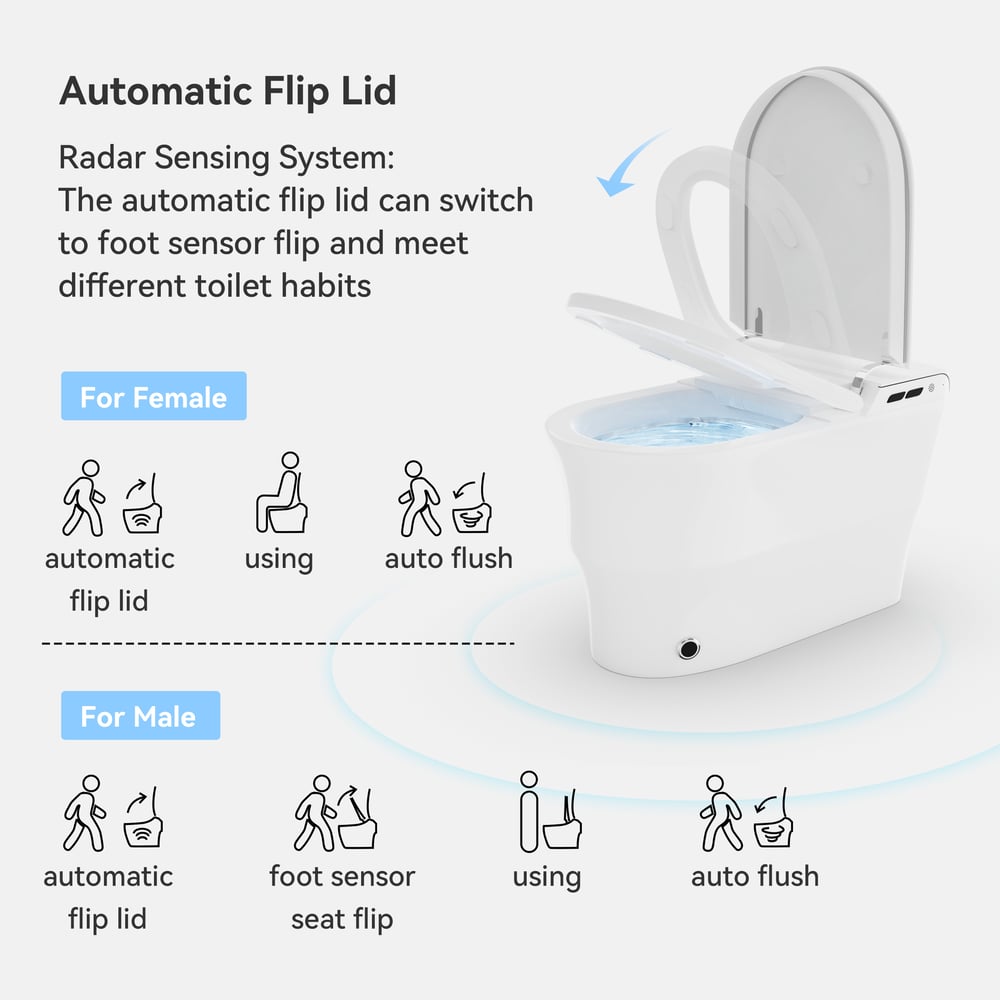 Automatic Flip Lid

Radar Sensing System:
The automatic flip lid can switch to foot sensor flip and meet different toilet habits

For Female

automatic flip lid

using

auto flush

For Male

automatic flip lid

foot sensor seat flip

using

auto flush