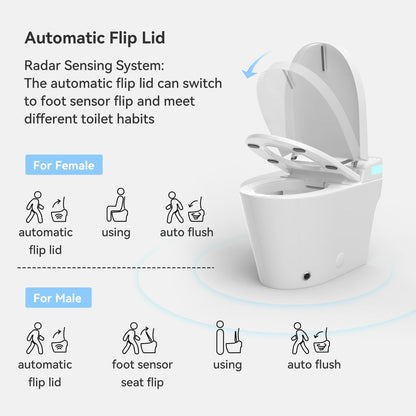 Automatic Flip Lid

Radar Sensing System:
The automatic flip lid can switch to foot sensor flip and meet different toilet habits

For Female

automatic flip lid

using

auto flush

For Male

automatic flip lid

foot sensor seat flip

using

auto flush