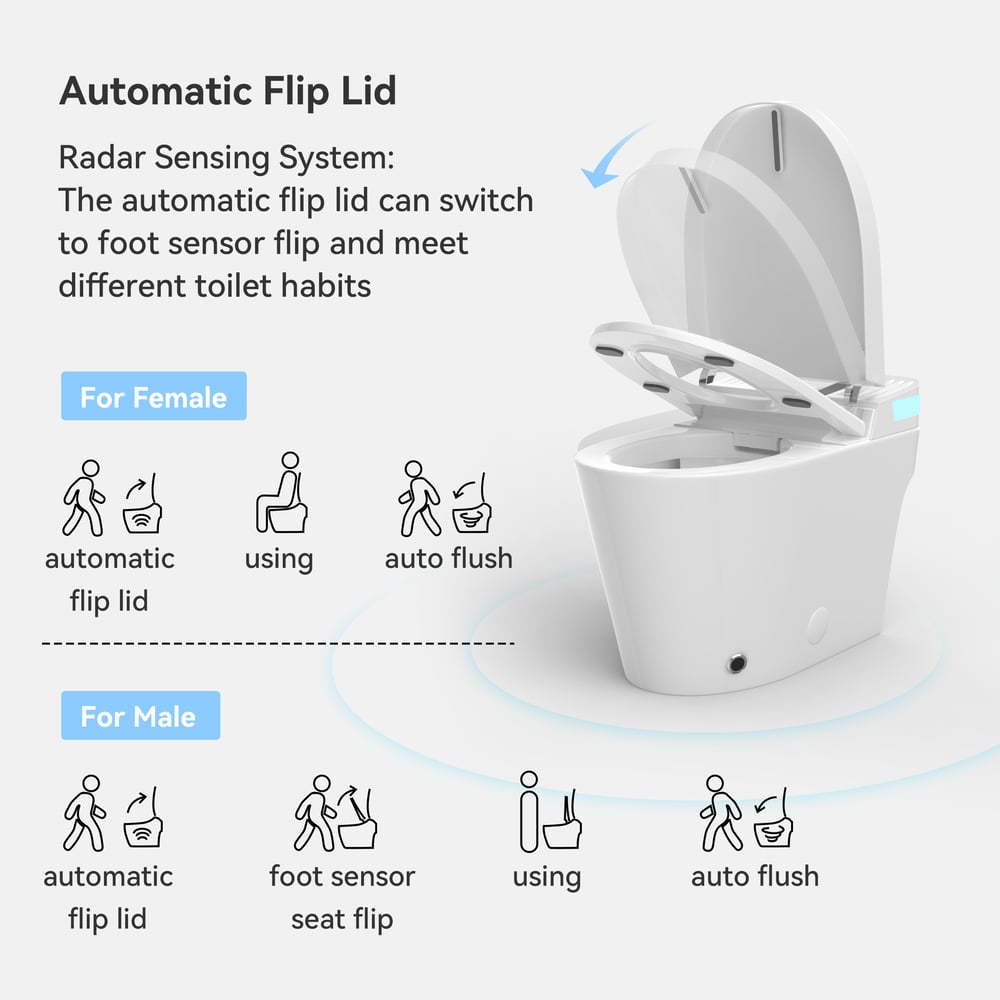 Automatic Flip Lid

Radar Sensing System:
The automatic flip lid can switch to foot sensor flip and meet different toilet habits

For Female

automatic flip lid

using

auto flush

For Male

automatic flip lid

foot sensor seat flip

using

auto flush