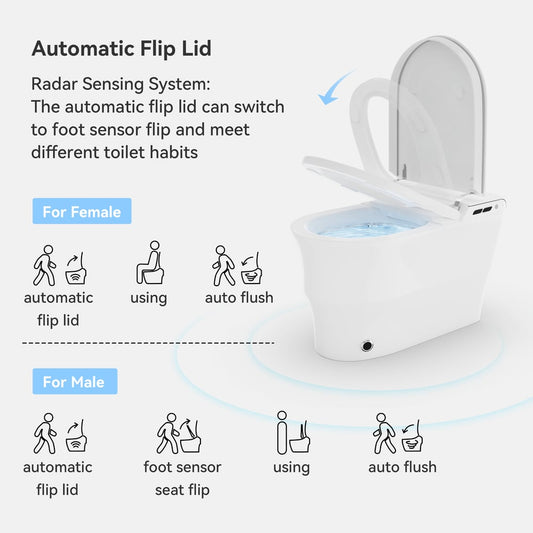 Automatic Flip Lid

Radar Sensing System:
The automatic flip lid can switch to foot sensor flip and meet different toilet habits

For Female

automatic flip lid

using

auto flush

For Male

automatic flip lid

foot sensor seat flip

using

auto flush