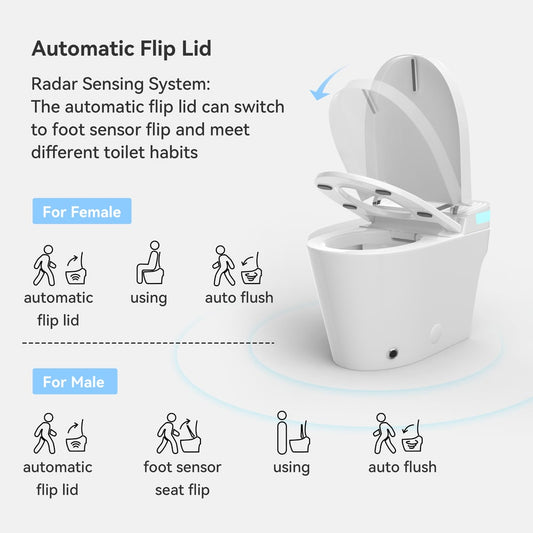 Automatic Flip Lid

Radar Sensing System:
The automatic flip lid can switch to foot sensor flip and meet different toilet habits

For Female

automatic flip lid

using

auto flush

For Male

automatic flip lid

foot sensor seat flip

using

auto flush